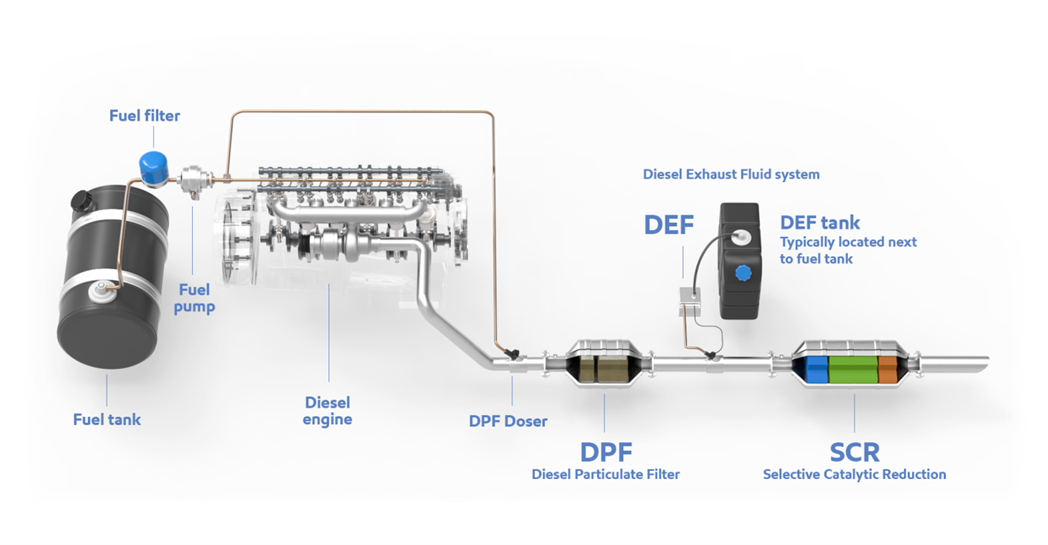 Fuel filter

Diesel Exhaust Fluid system

DEF

DEF tank
Typically located next to fuel tank

Fuel pump

Fuel tank

Diesel engine

DPF Doser

DPF
Diesel Particulate Filter

SCR
Selective Catalytic Reduction